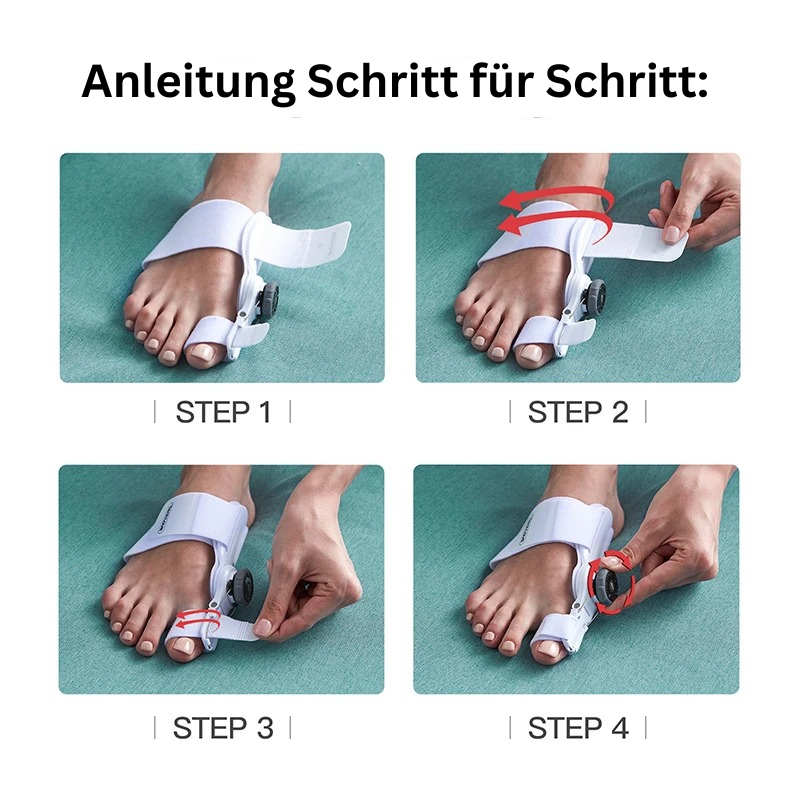 Anleitung Schritt für Schritt:

| STEP 1 |

| STEP 2 |

| STEP 3 |

| STEP 4 |